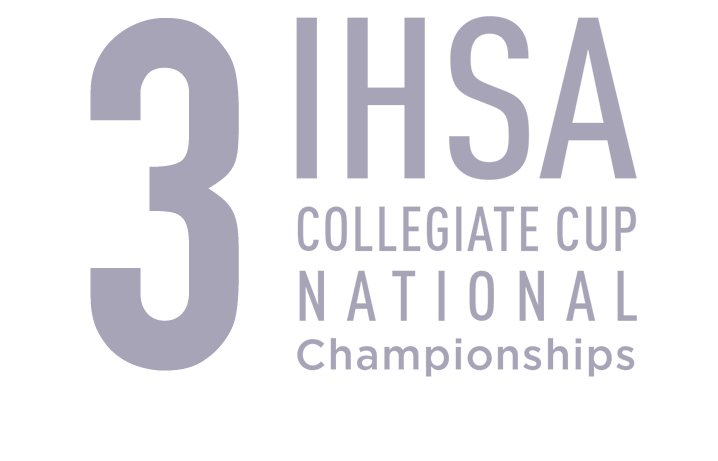 3
IHSA
COLLEGIATE CUP
NATIONAL
Championships